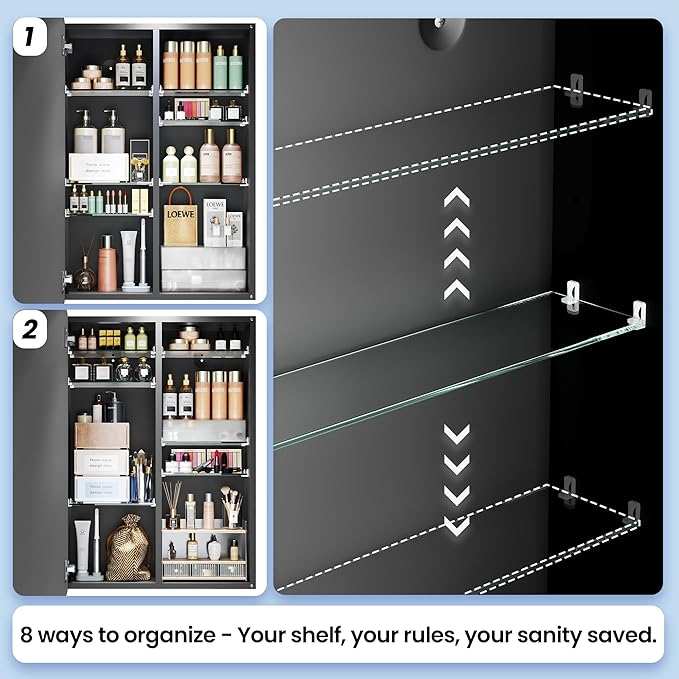 1

LOEWE

LOEWE

2

8 ways to organize - Your shelf, your rules, your sanity saved.