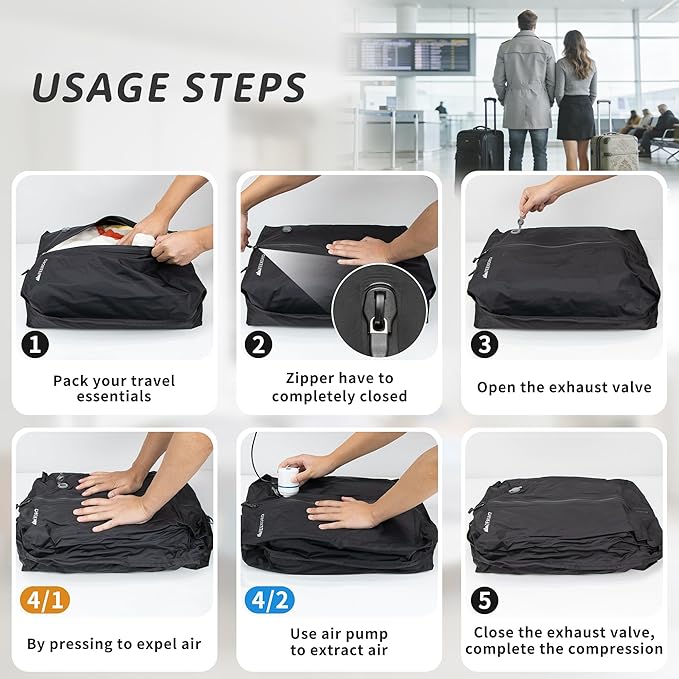 USAGE STEPS

1

Pack your travel essentials

2

Zipper have to completely closed

3

Open the exhaust valve

4/1

By pressing to expel air

4/2

Use air pump to extract air

5

Close the exhaust valve, complete the compression