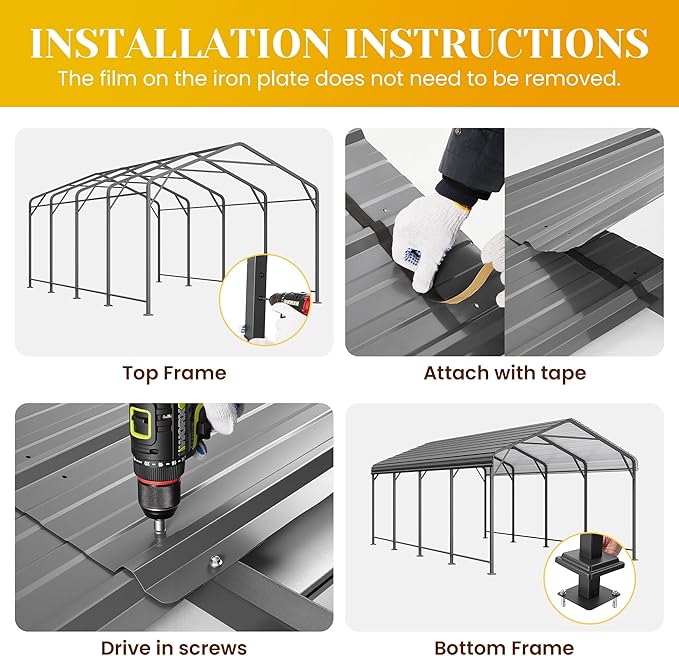 INSTALLATION INSTRUCTIONS
The film on the iron plate does not need to be removed.

Top Frame

Attach with tape

Drive in screws

Bottom Frame