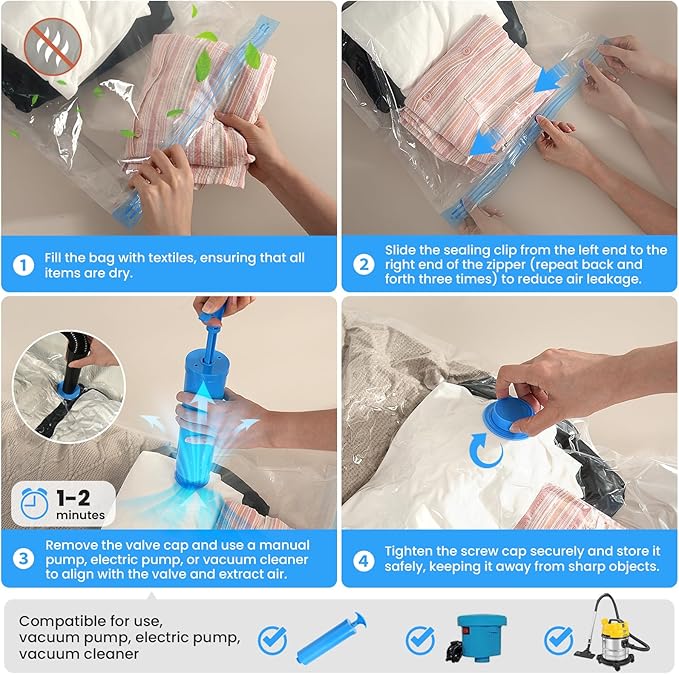 1 Fill the bag with textiles, ensuring that all items are dry.

2 Slide the sealing clip from the left end to the right end of the zipper (repeat back and forth three times) to reduce air leakage.

1-2 minutes

3 Remove the valve cap and use a manual pump, electric pump, or vacuum cleaner to align with the valve and extract air.

4 Tighten the screw cap securely and store it safely, keeping it away from sharp objects.

Compatible for use, vacuum pump, electric pump, vacuum cleaner