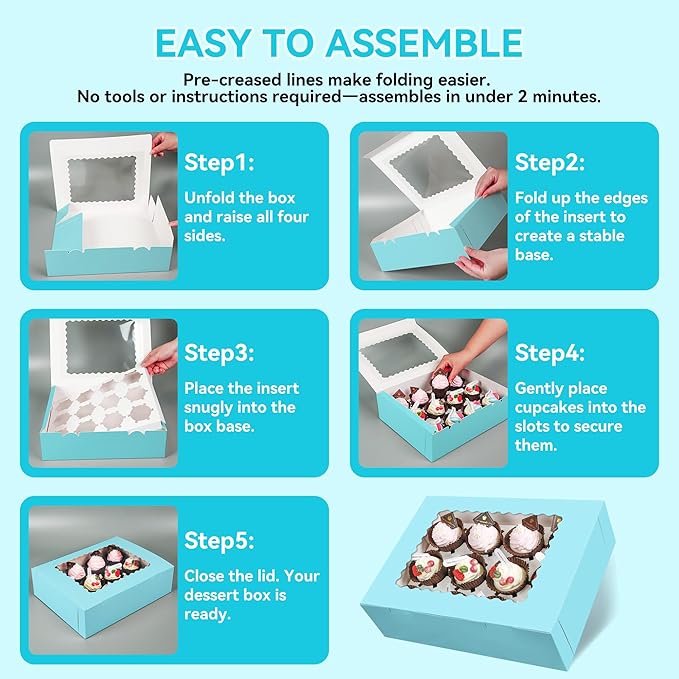 EASY TO ASSEMBLE

Pre-creased lines make folding easier.
No tools or instructions required—assembles in under 2 minutes.

Step1:

Unfold the box and raise all four sides.

Step2:

Fold up the edges of the insert to create a stable base.

Step3:

Place the insert snugly into the box base.

Step4:

Gently place cupcakes into the slots to secure them.

Step5:

Close the lid. Your dessert box is ready.