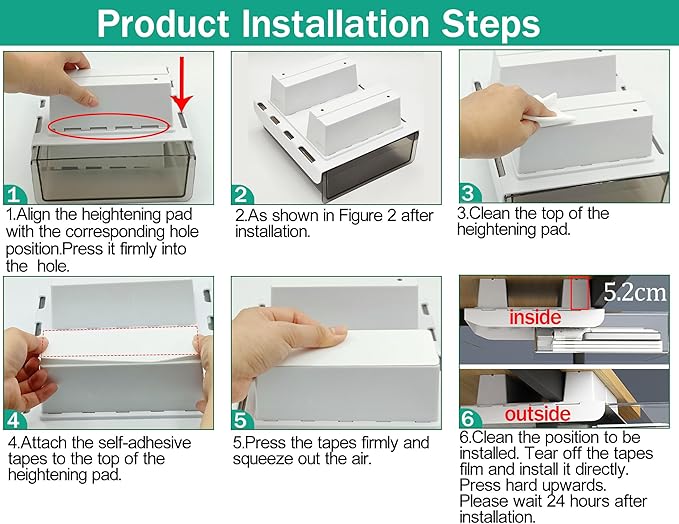 Product Installation Steps

1

1.Align the heightening pad with the corresponding hole position.Press it firmly into the hole.

2

2.As shown in Figure 2 after installation.

3

3.Clean the top of the heightening pad.

4

4.Attach the self-adhesive tapes to the top of the heightening pad.

5

5.Press the tapes firmly and squeeze out the air.

5.2cm

inside

outside

6

6.Clean the position to be installed. Tear off the tapes film and install it directly. Press hard upwards. Please wait 24 hours after installation.