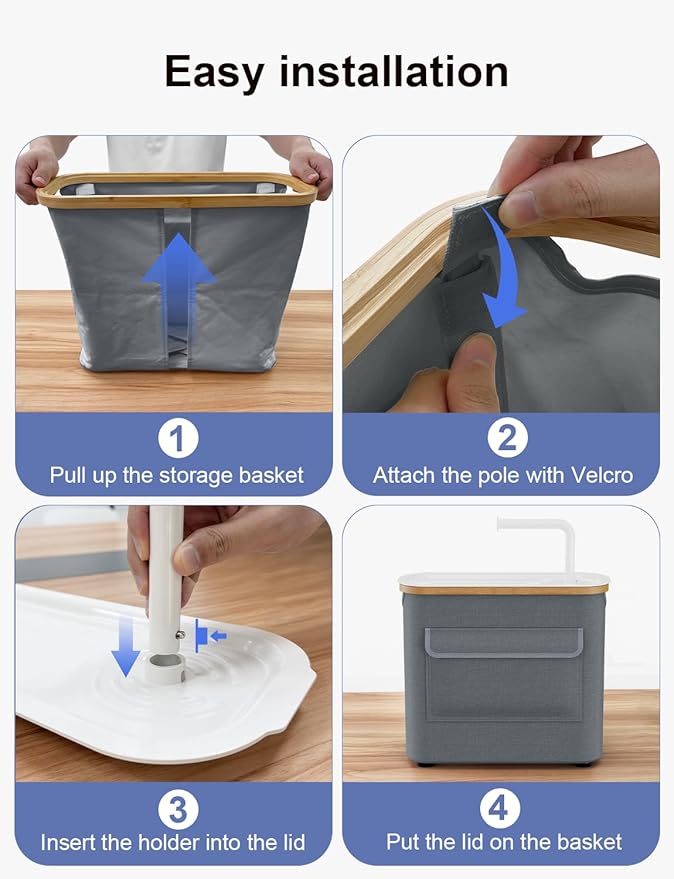 Easy installation

1
Pull up the storage basket

2
Attach the pole with Velcro

3
Insert the holder into the lid

4
Put the lid on the basket