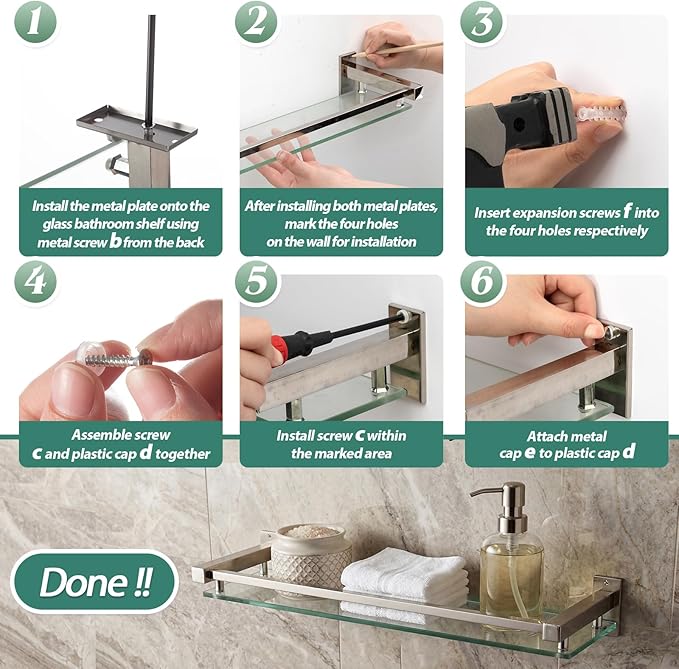 1

Install the metal plate onto the glass bathroom shelf using metal screw b from the back

2

After installing both metal plates, mark the four holes on the wall for installation

3

Insert expansion screws f into the four holes respectively

4

Assemble screw c and plastic cap d together

5

Install screw c within the marked area

6

Attach metal cap e to plastic cap d

Done !!