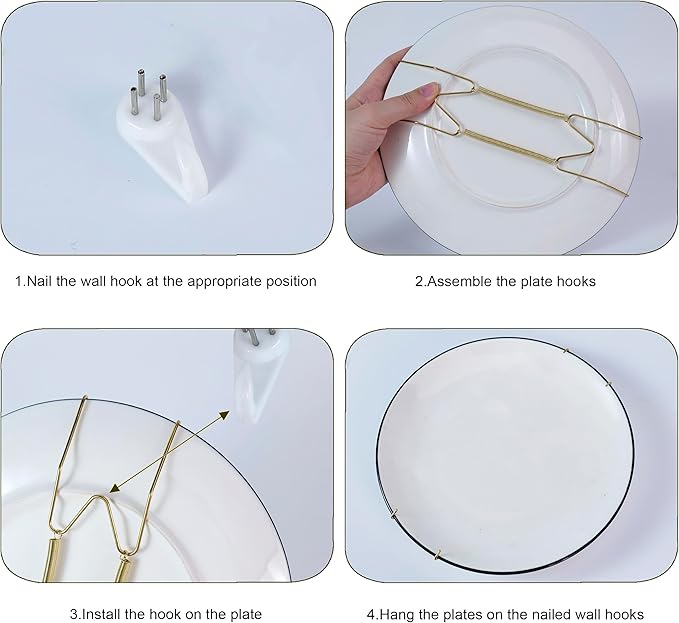 1.Nail the wall hook at the appropriate position

2.Assemble the plate hooks

3.Install the hook on the plate

4.Hang the plates on the nailed wall hooks