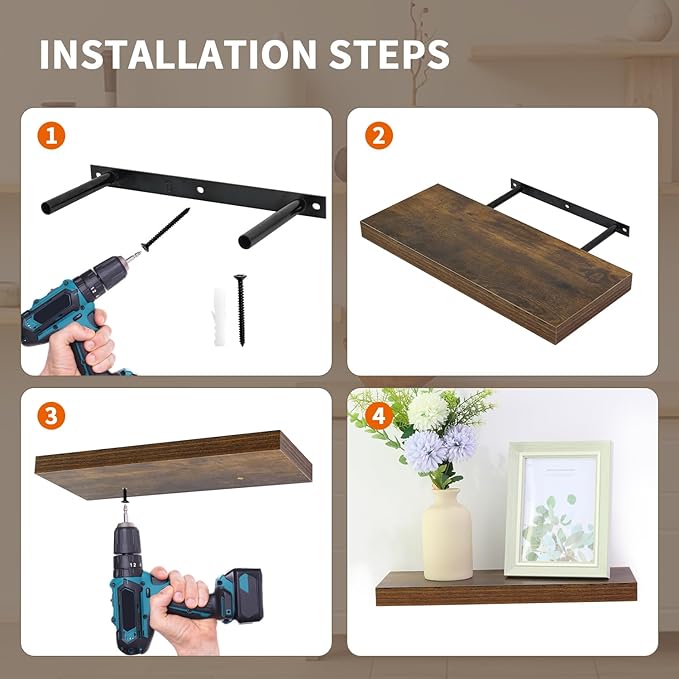 INSTALLATION STEPS

1

2

3

4