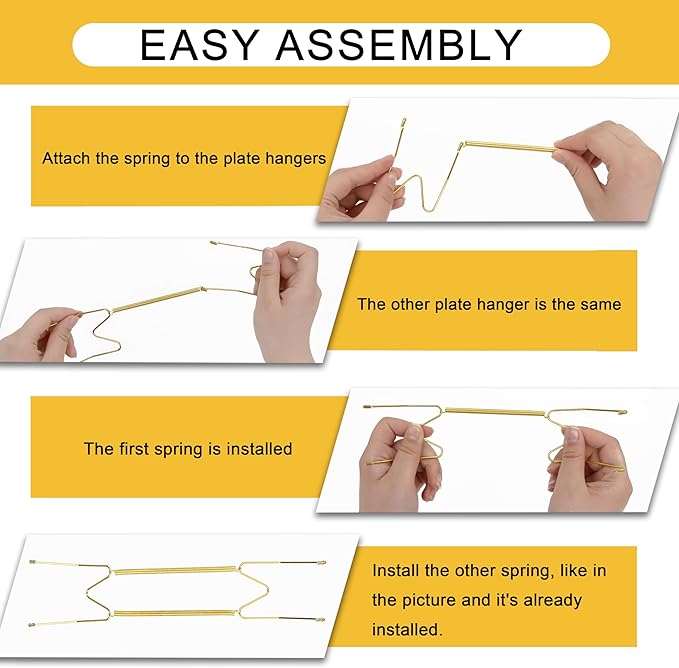 EASY ASSEMBLY

Attach the spring to the plate hangers

The other plate hanger is the same

The first spring is installed

Install the other spring, like in the picture and it's already installed.