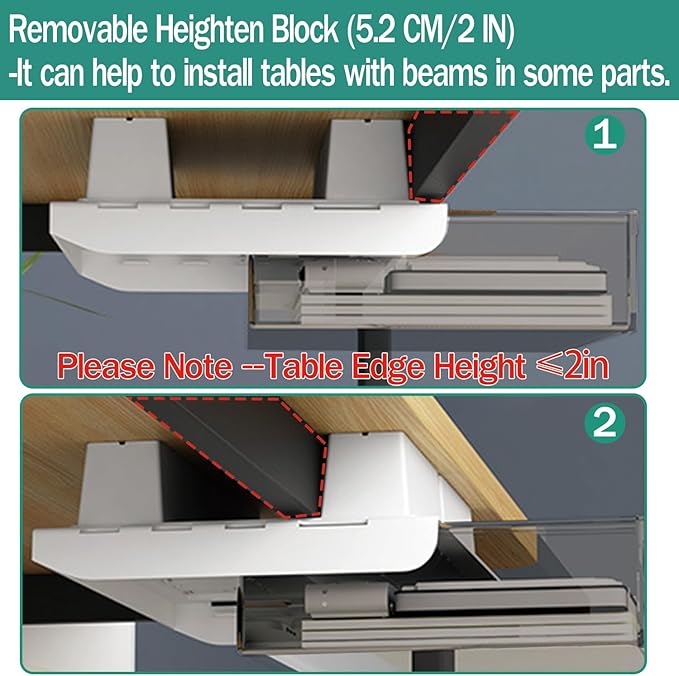 Removable Heighten Block (5.2 CM/2 IN)
-It can help to install tables with beams in some parts.

1

Please Note --Table Edge Height ≤2in

2