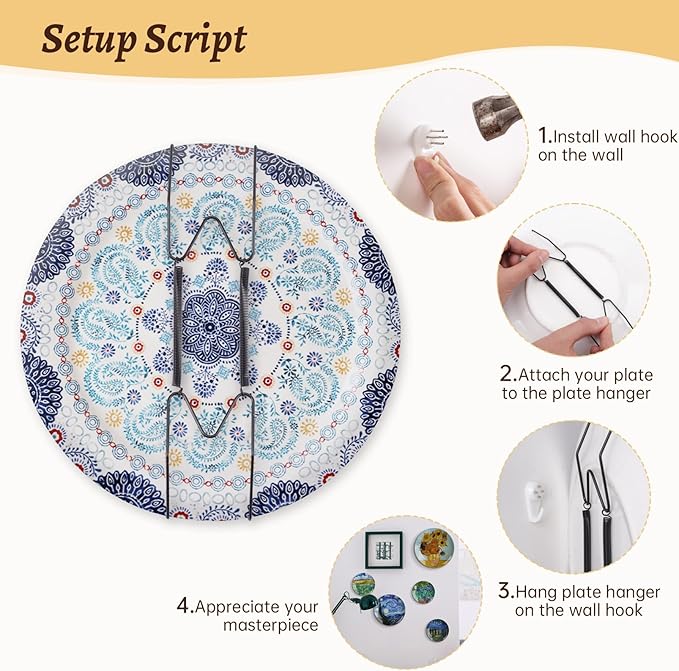 Setup Script

1.Install wall hook on the wall

2.Attach your plate to the plate hanger

3.Hang plate hanger on the wall hook

4.Appreciate your masterpiece