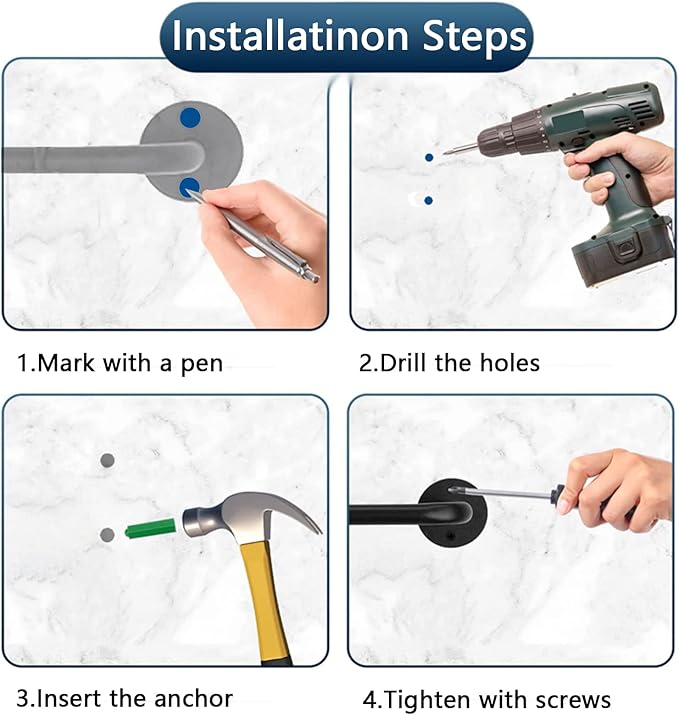 Installatinon Steps

1.Mark with a pen

2.Drill the holes

3.Insert the anchor

4.Tighten with screws