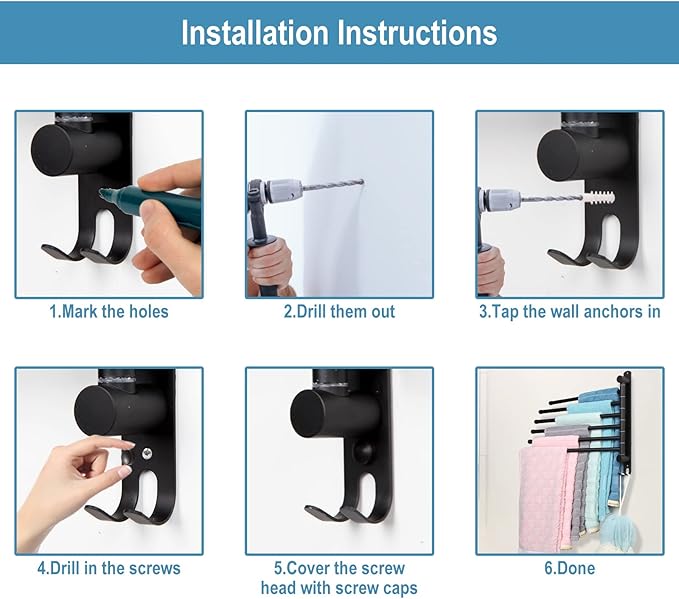 Installation Instructions

1.Mark the holes

2.Drill them out

3.Tap the wall anchors in

4.Drill in the screws

5.Cover the screw head with screw caps

6.Done