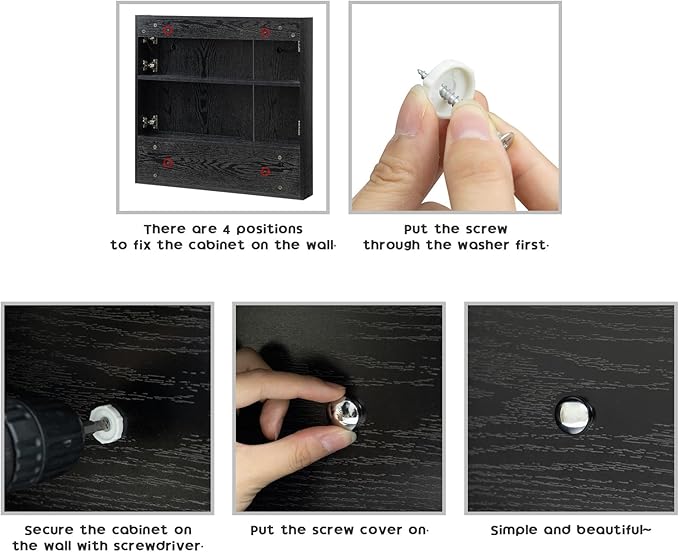 There are 4 positions to fix the cabinet on the wall.

Put the screw through the washer first.

Secure the cabinet on the wall with screwdriver.

Put the screw cover on.

Simple and beautiful~