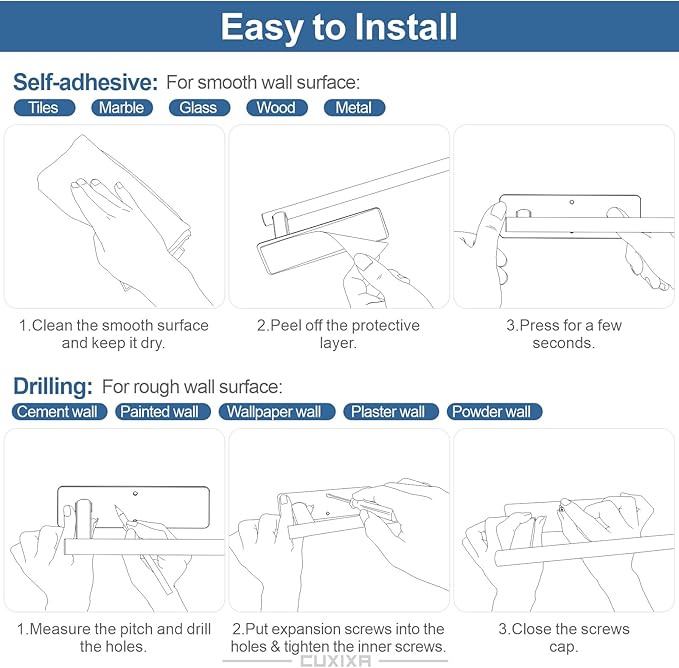 Easy to Install

Self-adhesive: For smooth wall surface:

Tiles Marble Glass Wood Metal

1.Clean the smooth surface and keep it dry.

2.Peel off the protective layer.

3.Press for a few seconds.

Drilling: For rough wall surface:

Cement wall Painted wall Wallpaper wall Plaster wall Powder wall

1.Measure the pitch and drill the holes.

2.Put expansion screws into the holes & tighten the inner screws.

3.Close the screws cap.

CUXIXA