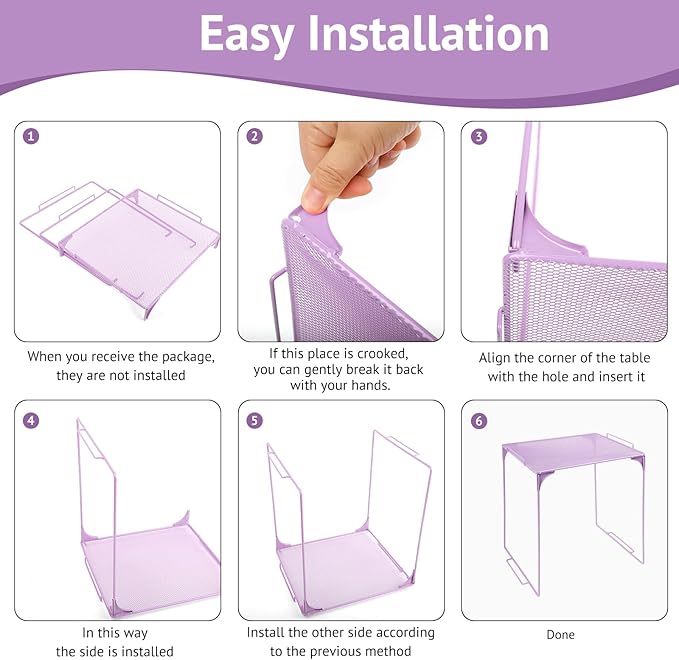 Easy Installation

1

When you receive the package, they are not installed

2

If this place is crooked, you can gently break it back with your hands.

3

Align the corner of the table with the hole and insert it

4

In this way the side is installed

5

Install the other side according to the previous method

6

Done