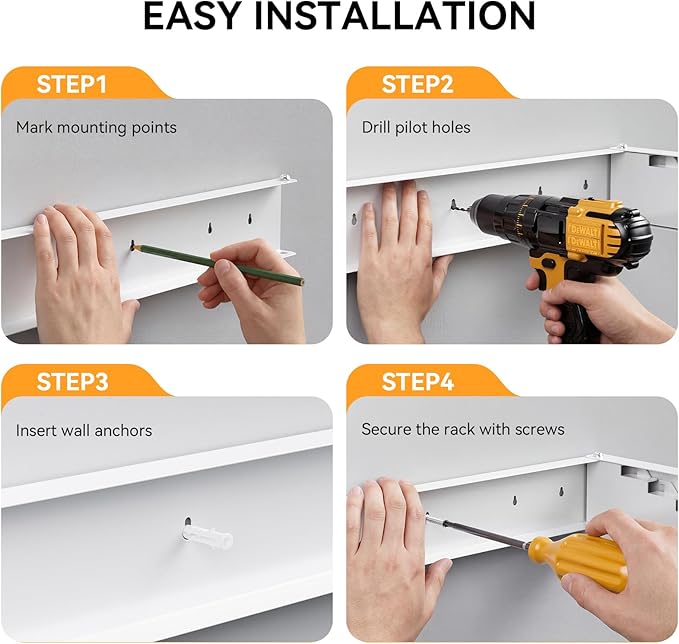 EASY INSTALLATION

STEP1

Mark mounting points

STEP2

Drill pilot holes

DEWALT

DEWALT

STEP3

Insert wall anchors

STEP4

Secure the rack with screws