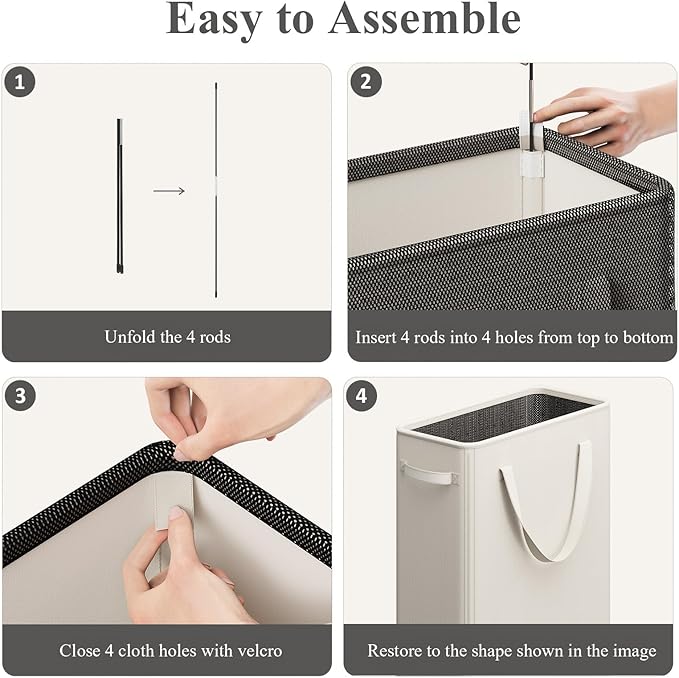 Easy to Assemble

1

Unfold the 4 rods

2

Insert 4 rods into 4 holes from top to bottom

3

Close 4 cloth holes with velcro

4

Restore to the shape shown in the image