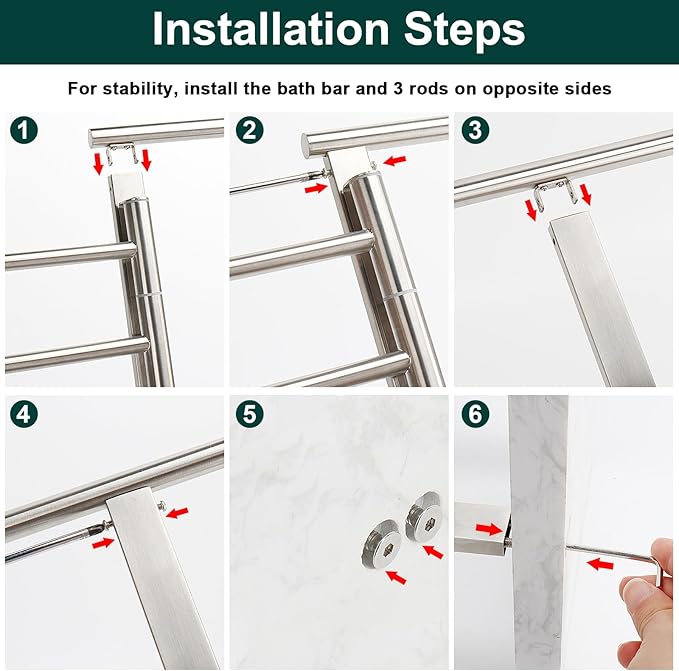 Installation Steps

For stability, install the bath bar and 3 rods on opposite sides

1

2

3

4

5

6