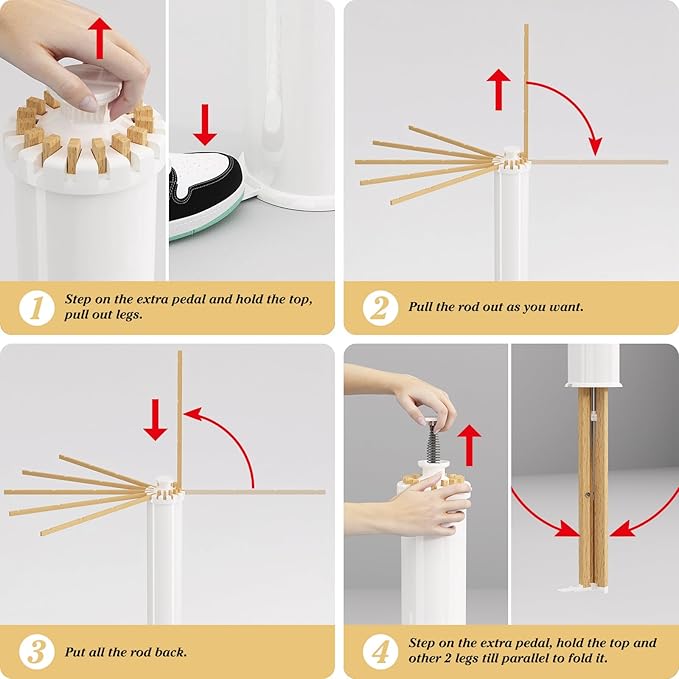 1 Step on the extra pedal and hold the top, pull out legs.

2 Pull the rod out as you want.

3 Put all the rod back.

4 Step on the extra pedal, hold the top and other 2 legs till parallel to fold it.