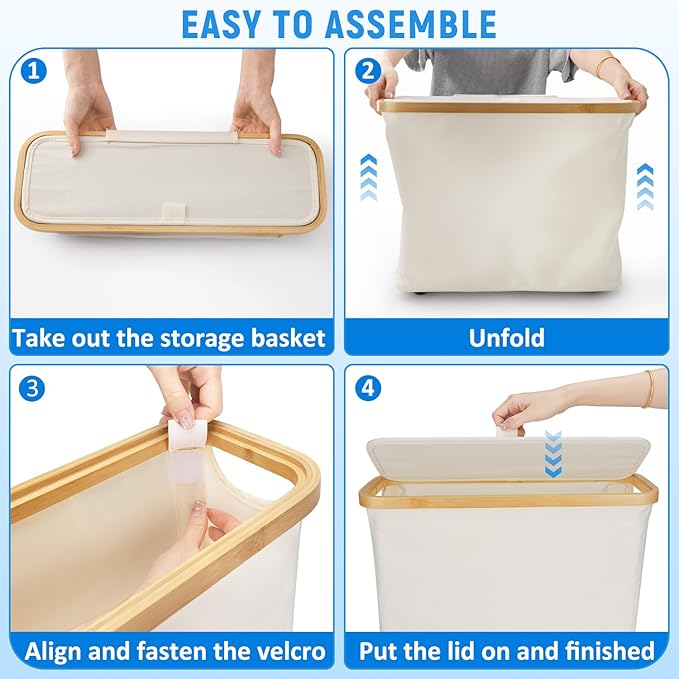 EASY TO ASSEMBLE

1
Take out the storage basket

2
Unfold

3
Align and fasten the velcro

4
Put the lid on and finished