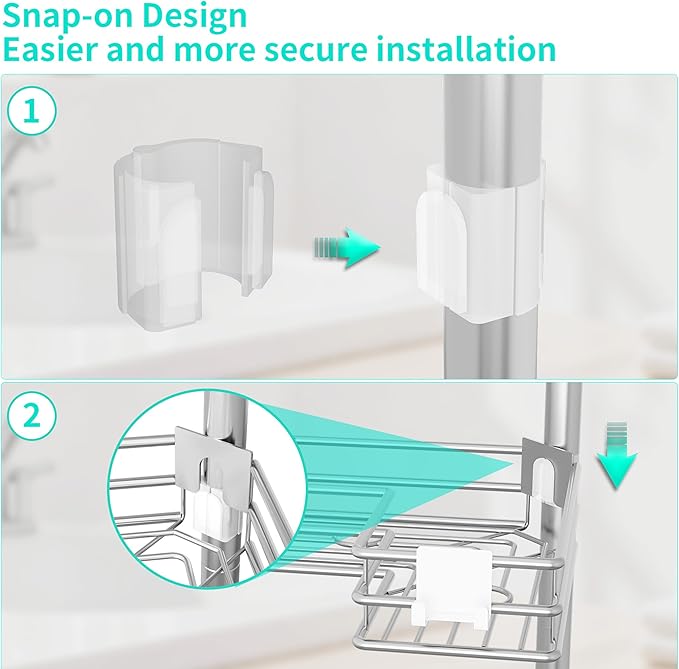 Snap-on Design
Easier and more secure installation

1

2