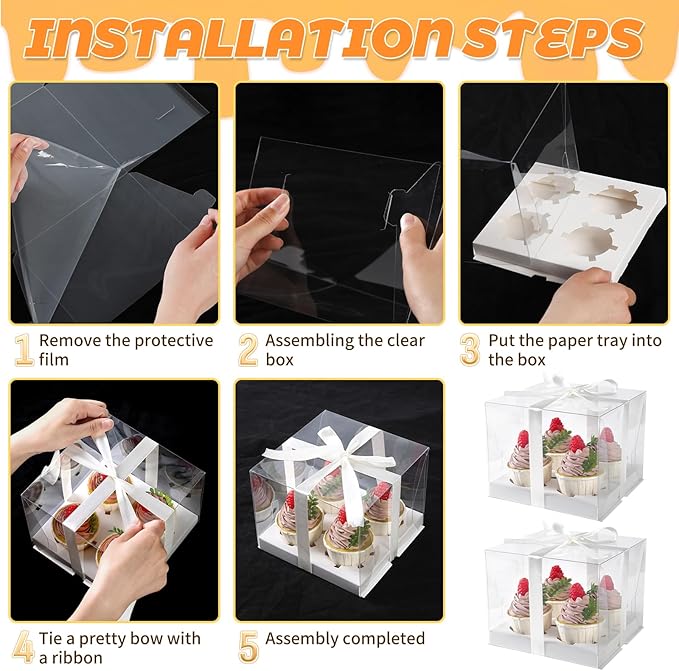 INSTALLATION STEPS

1 Remove the protective film

2 Assembling the clear box

3 Put the paper tray into the box

4 Tie a pretty bow with a ribbon

5 Assembly completed