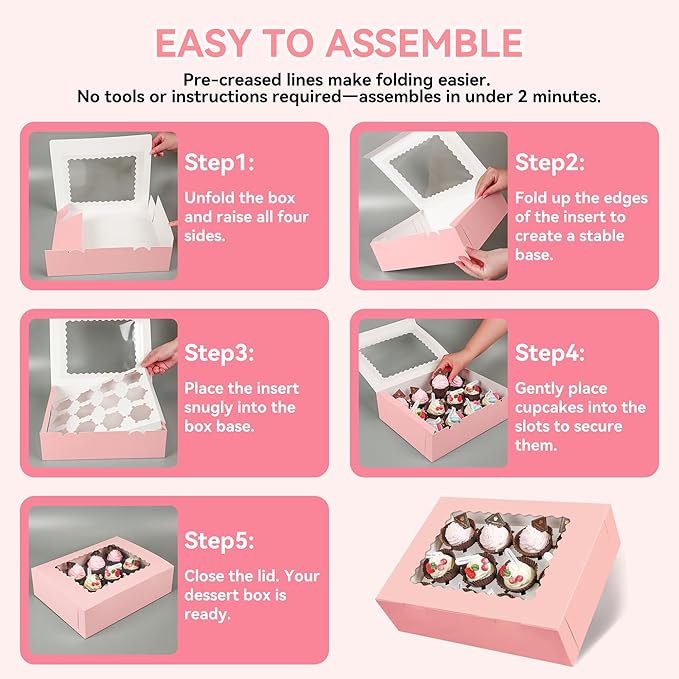 EASY TO ASSEMBLE

Pre-creased lines make folding easier.
No tools or instructions required—assembles in under 2 minutes.

Step1:

Unfold the box and raise all four sides.

Step2:

Fold up the edges of the insert to create a stable base.

Step3:

Place the insert snugly into the box base.

Step4:

Gently place cupcakes into the slots to secure them.

Step5:

Close the lid. Your dessert box is ready.