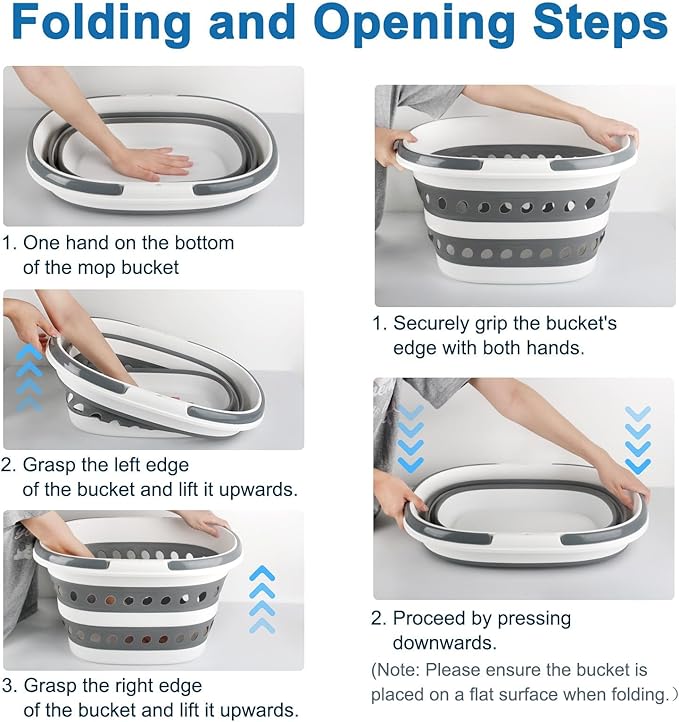 Folding and Opening Steps

1. One hand on the bottom of the mop bucket

2. Grasp the left edge of the bucket and lift it upwards.

3. Grasp the right edge of the bucket and lift it upwards.

1. Securely grip the bucket's edge with both hands.

2. Proceed by pressing downwards.

(Note: Please ensure the bucket is placed on a flat surface when folding.)