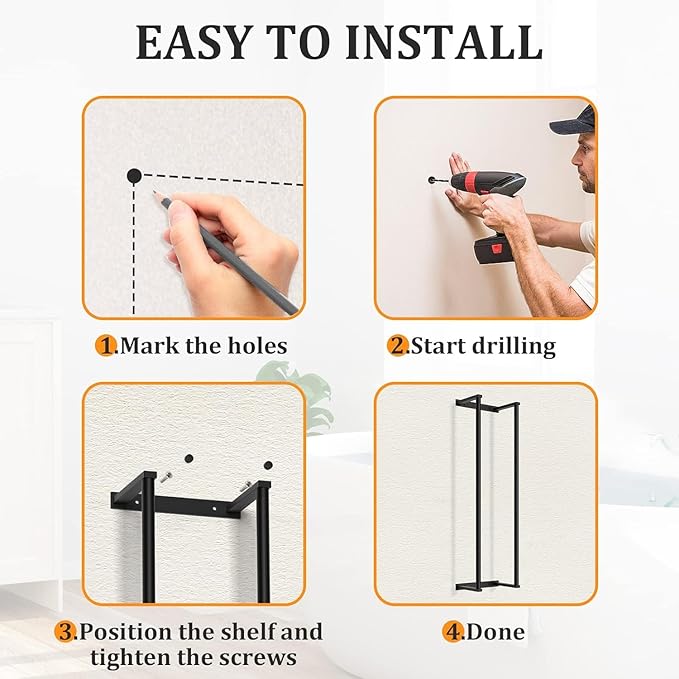 EASY TO INSTALL

1.Mark the holes

2.Start drilling

3.Position the shelf and tighten the screws

4.Done