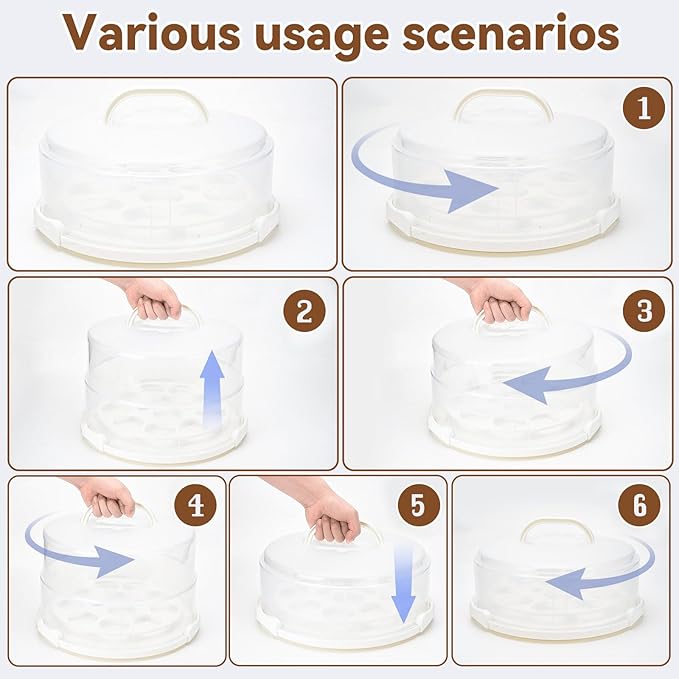 Various usage scenarios

1

2

3

4

5

6