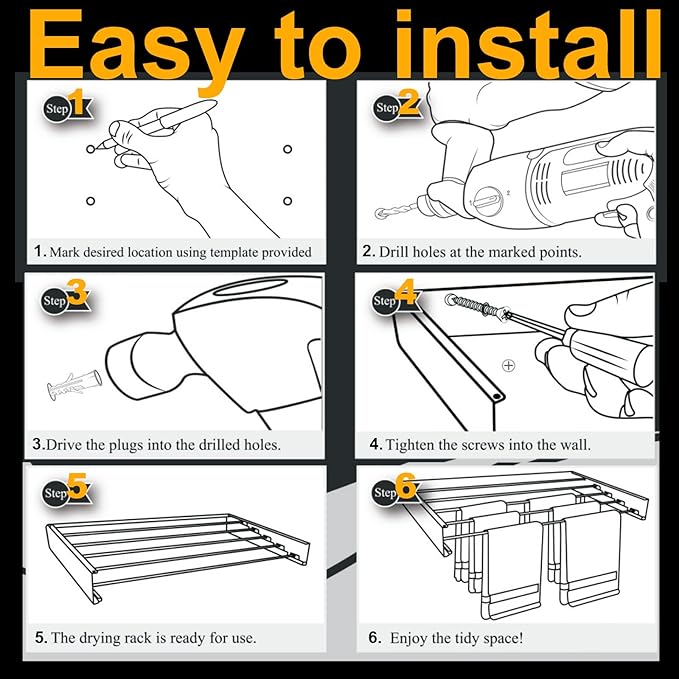 Easy to install

Step 1

1. Mark desired location using template provided

Step 2

2. Drill holes at the marked points.

Step 3

3.Drive the plugs into the drilled holes.

Step 4

4. Tighten the screws into the wall.

Step 5

5. The drying rack is ready for use.

Step 6

6. Enjoy the tidy space!