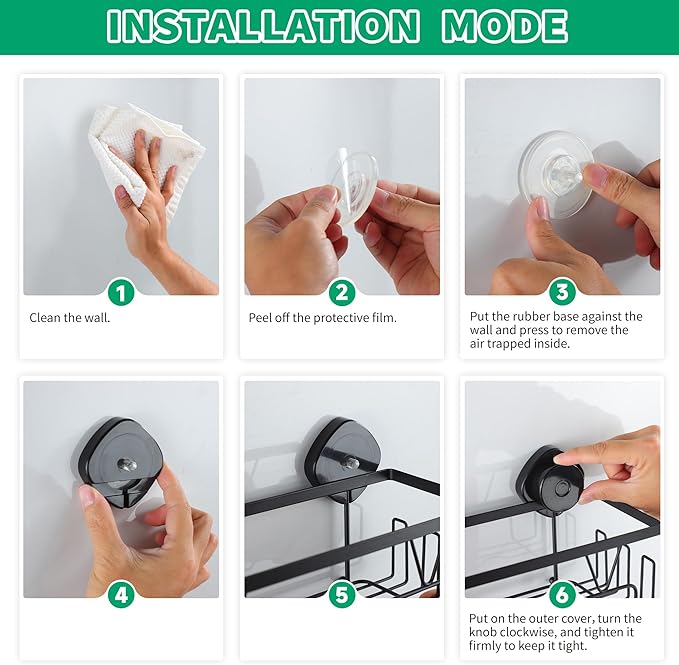 INSTALLATION MODE

1

Clean the wall.

2

Peel off the protective film.

3

Put the rubber base against the wall and press to remove the air trapped inside.

4

5

6

Put on the outer cover, turn the knob clockwise, and tighten it firmly to keep it tight.