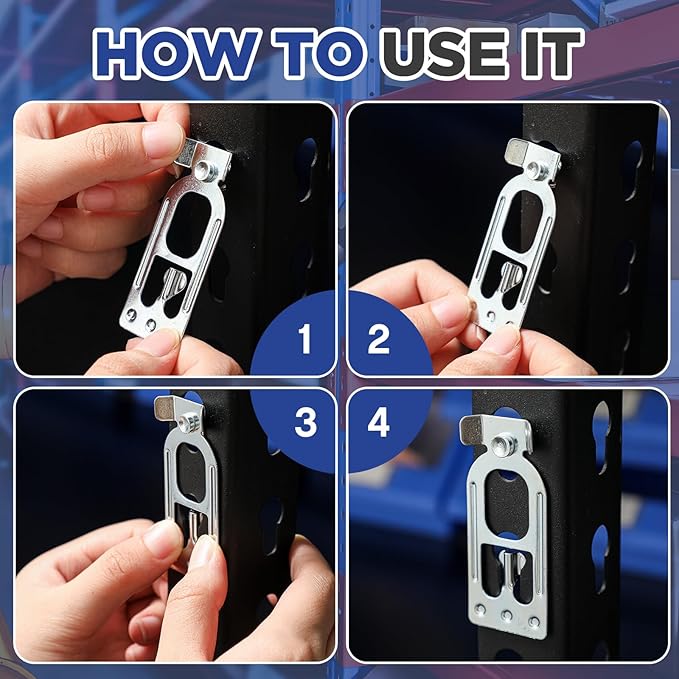 HOW TO USE IT

1

2

3

4