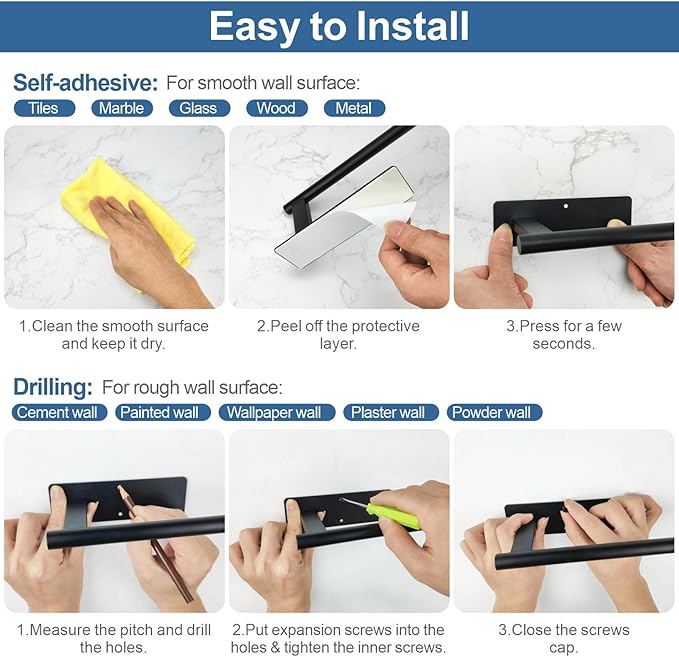 Easy to Install

Self-adhesive: For smooth wall surface:

Tiles Marble Glass Wood Metal

1.Clean the smooth surface and keep it dry.

2.Peel off the protective layer.

3.Press for a few seconds.

Drilling: For rough wall surface:

Cement wall Painted wall Wallpaper wall Plaster wall Powder wall

1.Measure the pitch and drill the holes.

2.Put expansion screws into the holes & tighten the inner screws.

3.Close the screws cap.