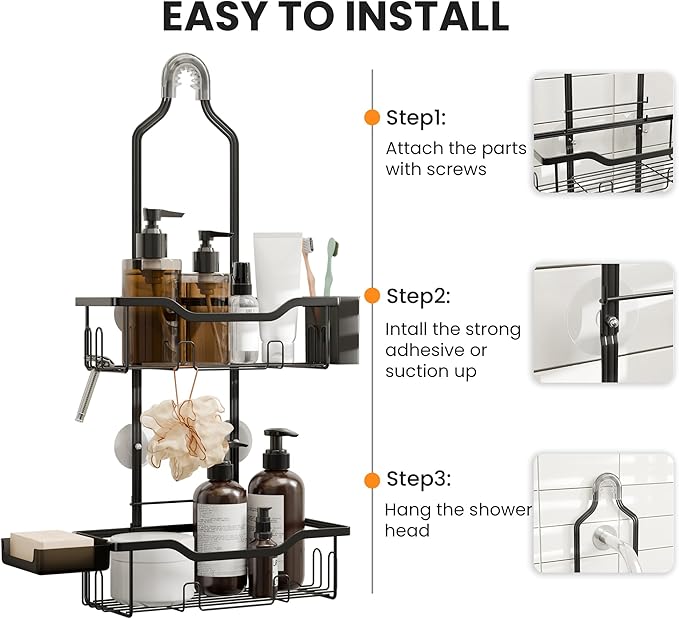 EASY TO INSTALL

Step1:
Attach the parts with screws

Step2:
Intall the strong adhesive or suction up

Step3:
Hang the shower head