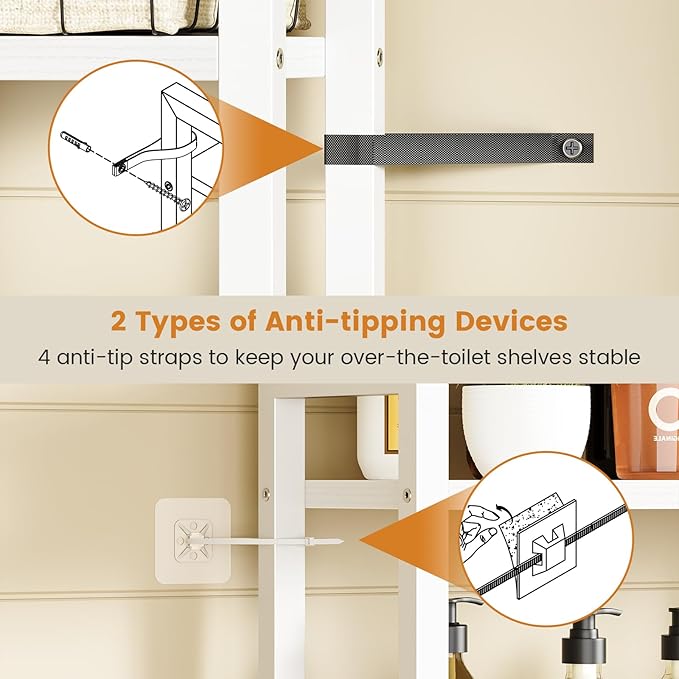 2 Types of Anti-tipping Devices

4 anti-tip straps to keep your over-the-toilet shelves stable