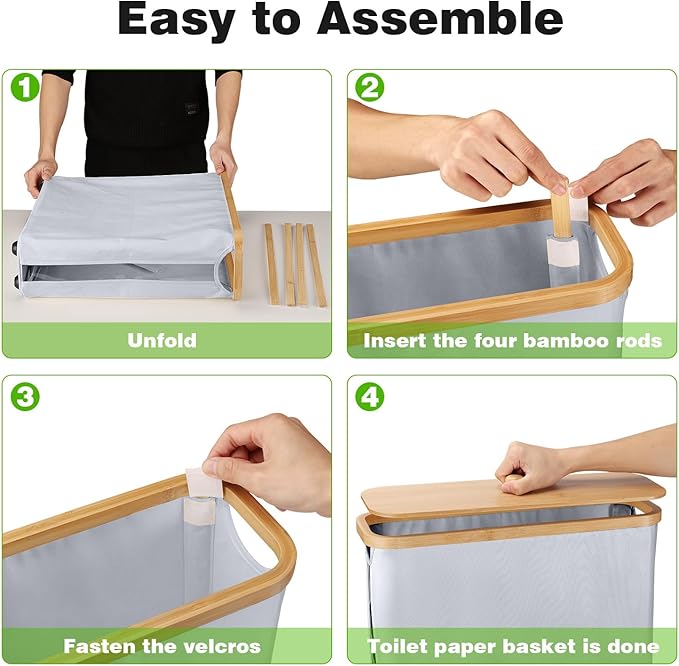 Easy to Assemble

1

Unfold

2

Insert the four bamboo rods

3

Fasten the velcros

4

Toilet paper basket is done