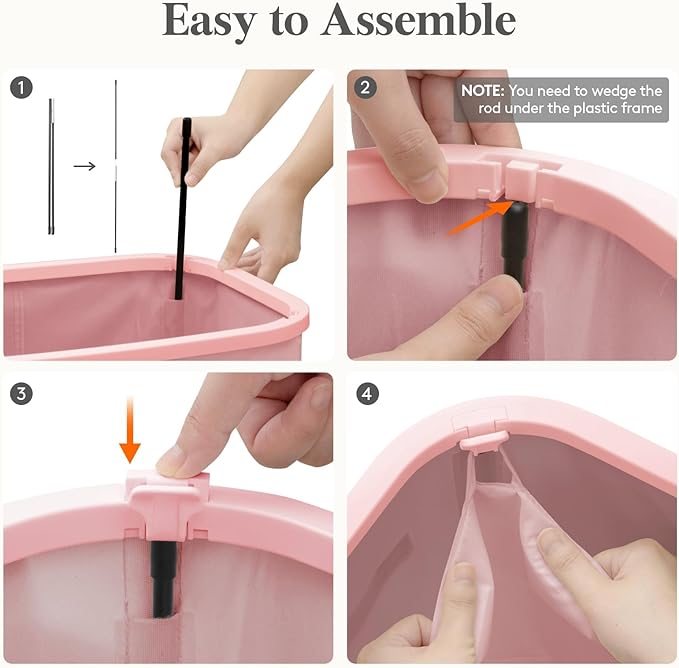 Easy to Assemble

1

2

NOTE: You need to wedge the rod under the plastic frame

3

4