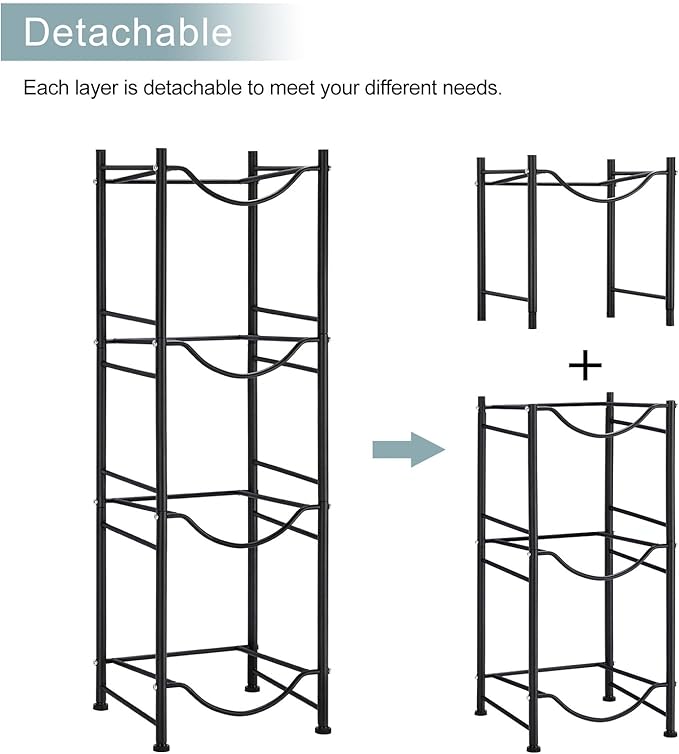 Detachable

Each layer is detachable to meet your different needs.

+