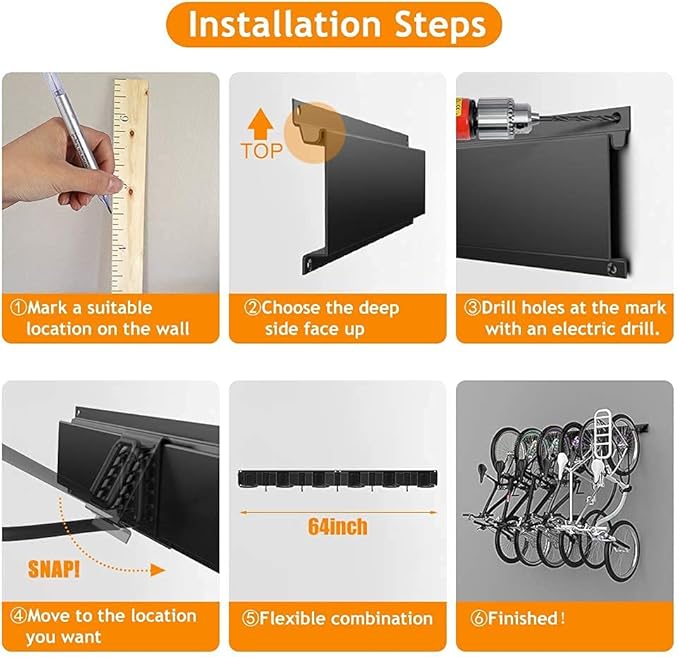 Installation Steps

TOP

①Mark a suitable location on the wall

②Choose the deep side face up

③Drill holes at the mark with an electric drill.

SNAP!

64inch

④Move to the location you want

⑤Flexible combination

⑥Finished!