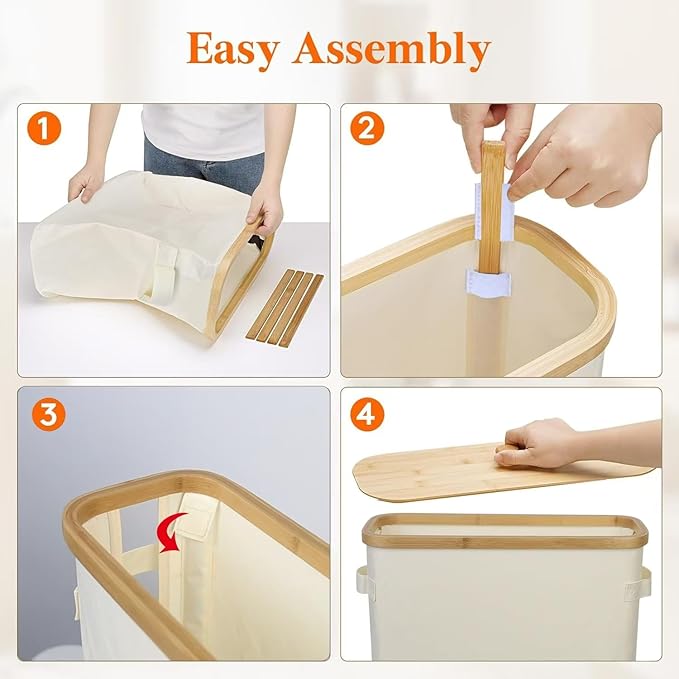 Easy Assembly

1

2

3

4