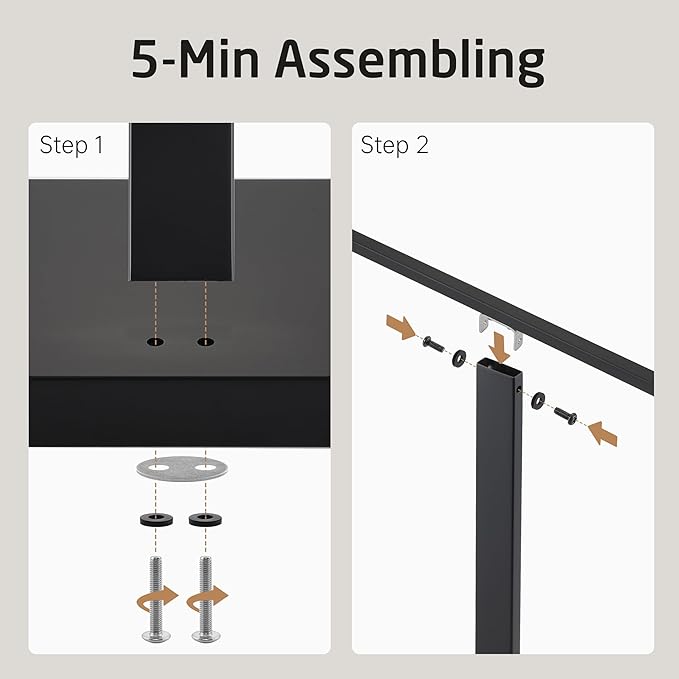 5-Min Assembling

Step 1

Step 2