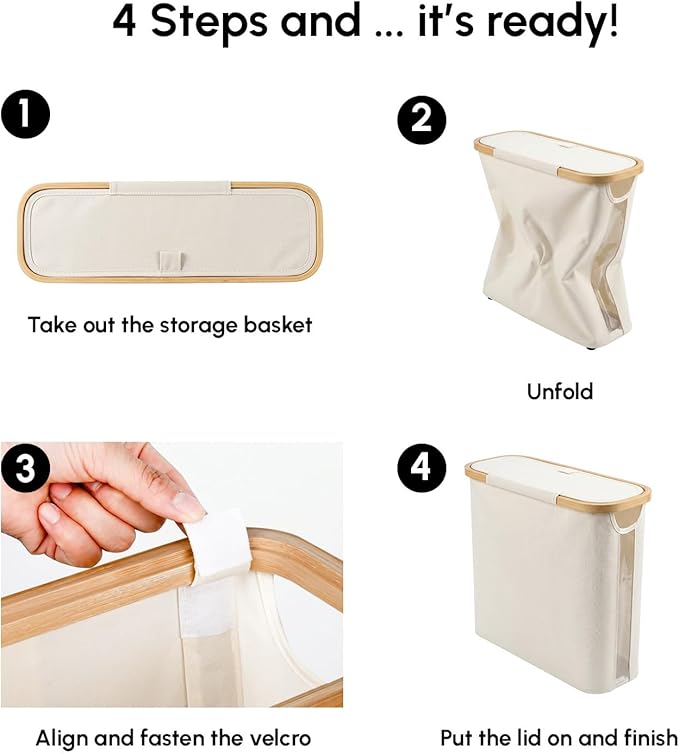 4 Steps and ... it's ready!

1

Take out the storage basket

2

Unfold

3

Align and fasten the velcro

4

Put the lid on and finish