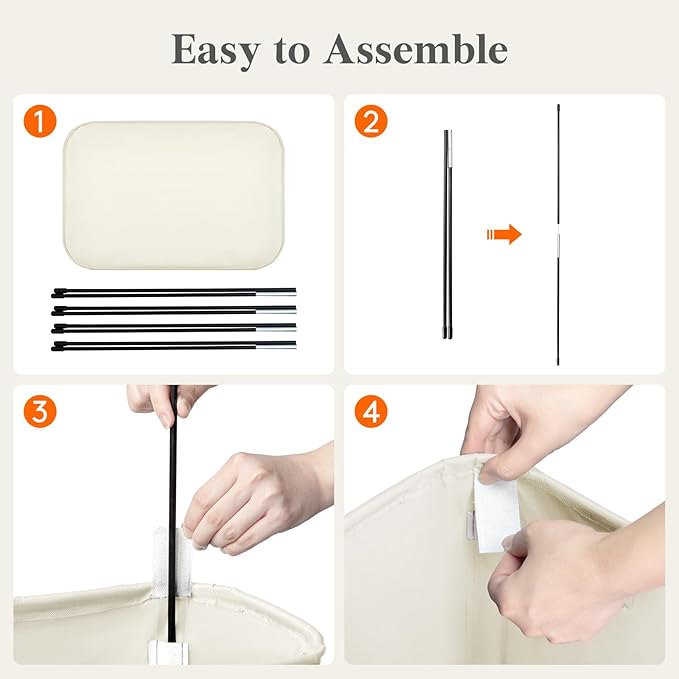 Easy to Assemble

1

2

3

4